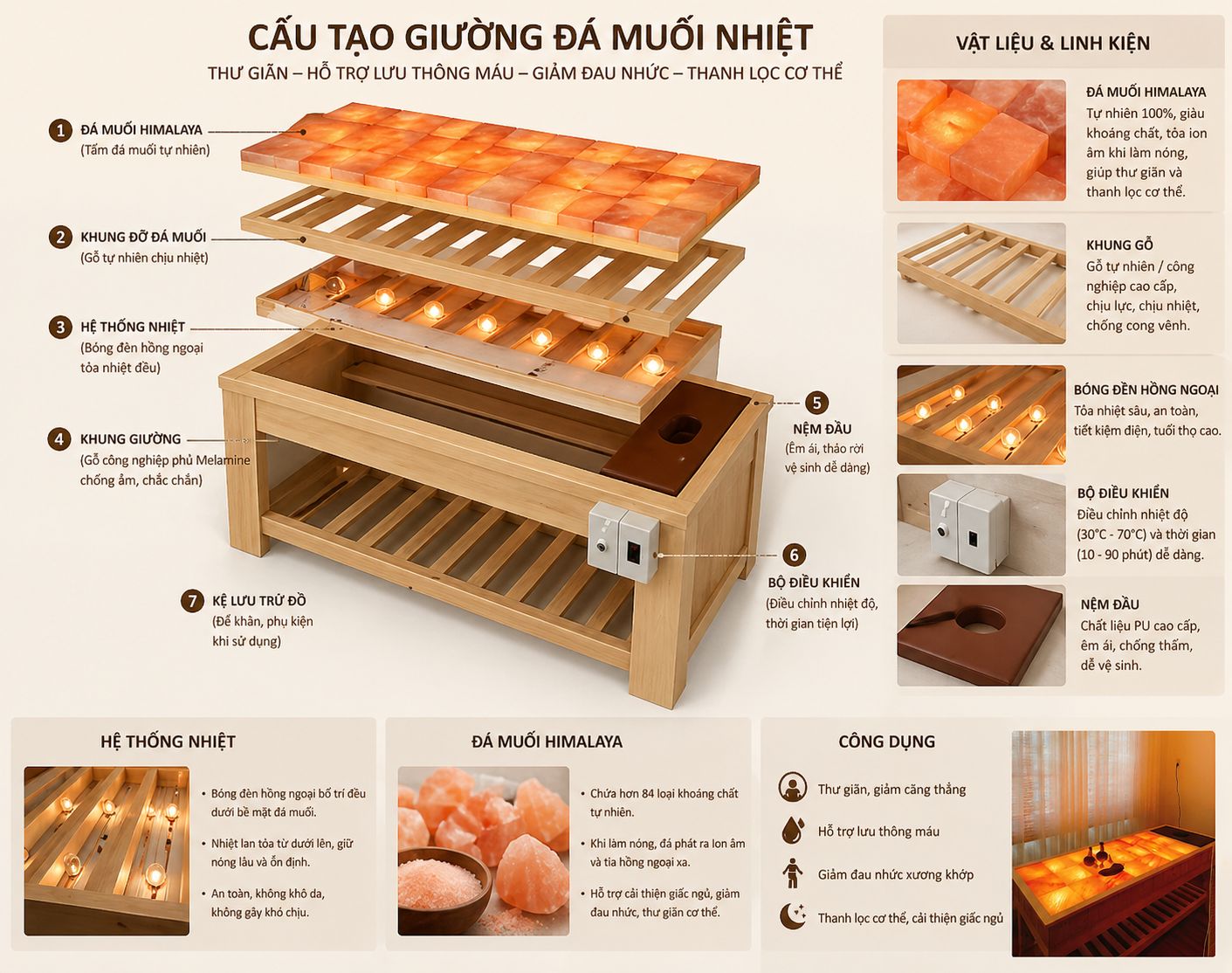 CẤU TẠO GIƯỜNG ĐÁ MUỐI NHIỆT
THƯ GIÃN – HỖ TRỢ LƯU THÔNG MÁU – GIẢM ĐAU NHỨC – THANH LỌC CƠ THỂ

1 ĐÁ MUỐI HIMALAYA
(Tấm đá muối tự nhiên)

2 KHUNG ĐỠ ĐÁ MUỐI
(Gỗ tự nhiên chịu nhiệt)

3 HỆ THỐNG NHIỆT
(Bóng đèn hồng ngoại tỏa nhiệt đều)

4 KHUNG GIƯỜNG
(Gỗ công nghiệp phủ Melamine chống ẩm, chắc chắn)

5 NỆM ĐẦU
(Êm ái, tháo rời vệ sinh dễ dàng)

6 BỘ ĐIỀU KHIỂN
(Điều chỉnh nhiệt độ, thời gian tiện lợi)

7 KỆ LƯU TRỮ ĐỒ
(Để khăn, phụ kiện khi sử dụng)

VẬT LIỆU & LINH KIỆN

ĐÁ MUỐI HIMALAYA
Tự nhiên 100%, giàu khoáng chất, tỏa ion âm khi làm nóng, giúp thư giãn và thanh lọc cơ thể.

KHUNG GỖ
Gỗ tự nhiên / công nghiệp cao cấp, chịu lực, chịu nhiệt, chống cong vênh.

BÓNG ĐÈN HỒNG NGOẠI
Tỏa nhiệt sâu, an toàn, tiết kiệm điện, tuổi thọ cao.

BỘ ĐIỀU KHIỂN
Điều chỉnh nhiệt độ (30°C - 70°C) và thời gian (10 - 90 phút) dễ dàng.

NỆM ĐẦU
Chất liệu PU cao cấp, êm ái, chống thấm, dễ vệ sinh.

HỆ THỐNG NHIỆT
• Bóng đèn hồng ngoại bố trí đều dưới bề mặt đá muối.
• Nhiệt lan tỏa từ dưới lên, giữ nóng lâu và ổn định.
• An toàn, không khô da, không gây khó chịu.

ĐÁ MUỐI HIMALAYA
• Chứa hơn 84 loại khoáng chất tự nhiên.
• Khi làm nóng, đá phát ra Ion âm và tia hồng ngoại xa.
• Hỗ trợ cải thiện giấc ngủ, giảm đau nhức, thư giãn cơ thể.

CÔNG DỤNG
Thư giãn, giảm căng thẳng
Hỗ trợ lưu thông máu
Giảm đau nhức xương khớp
Thanh lọc cơ thể, cải thiện giấc ngủ